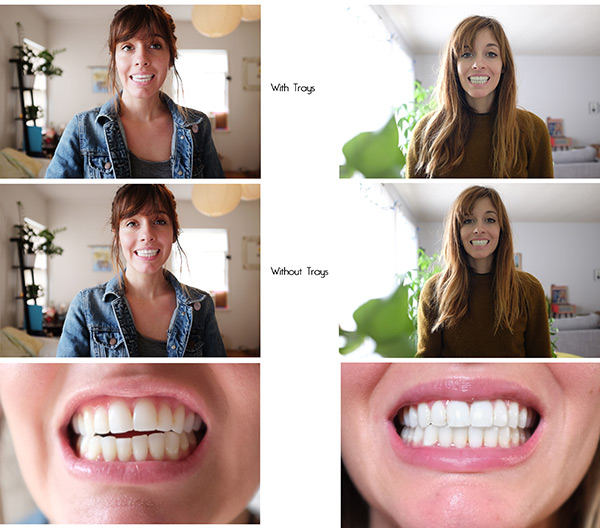 With Trays

Without Trays